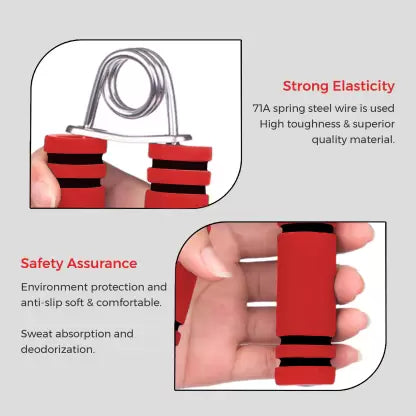 Strong Elasticity

71A spring steel wire is used High toughness & superior quality material.

Safety Assurance

Environment protection and anti-slip soft & comfortable.

Sweat absorption and deodorization.